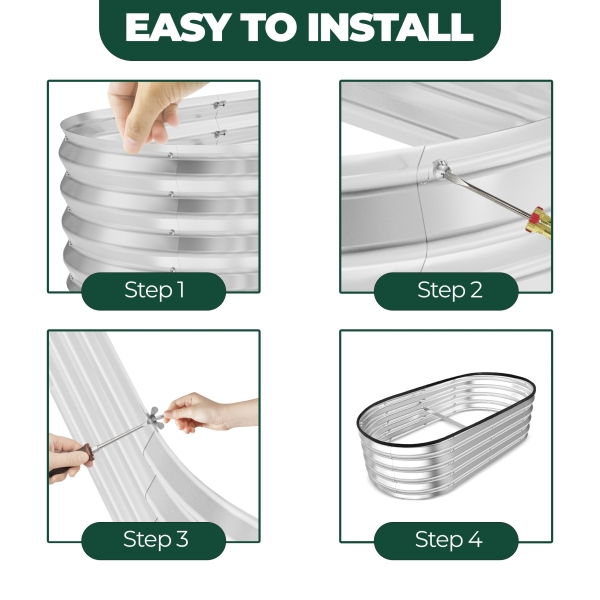 EASY TO INSTALL

Step 1

Step 2

Step 3

Step 4